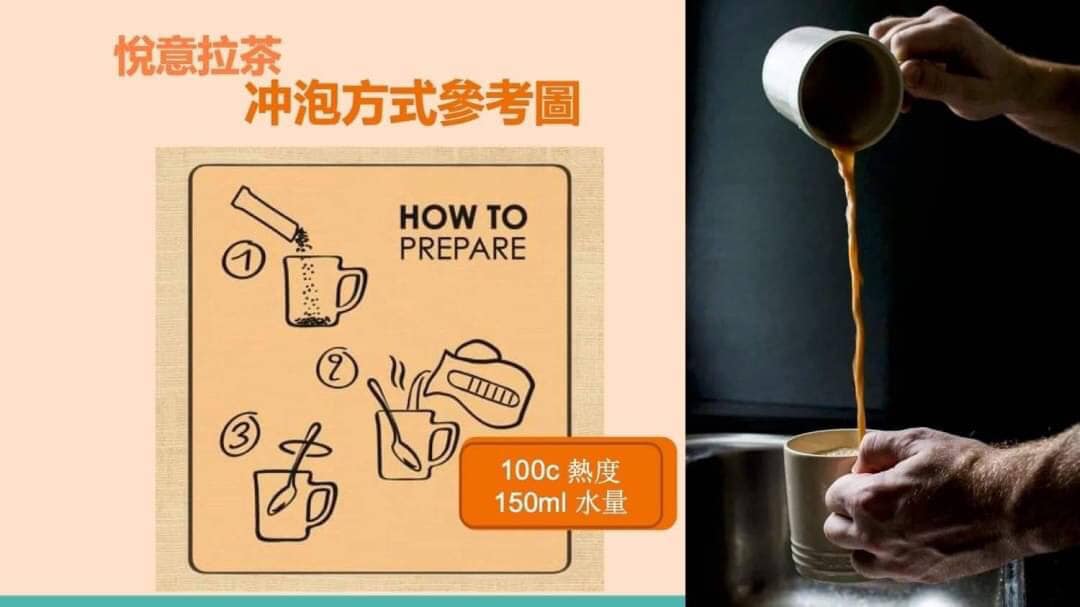 悅意拉茶
冲泡方式參考圖

HOW TO
PREPARE

①

②

③

100c 熱度
150ml 水量