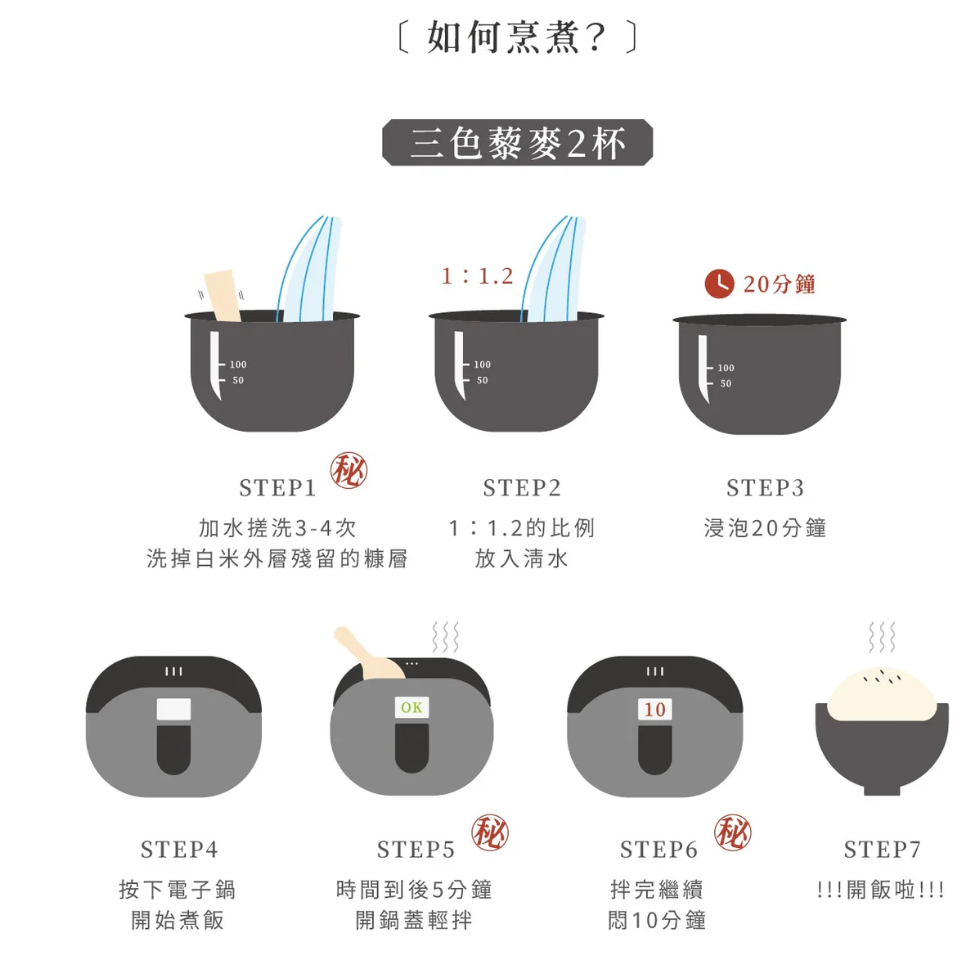 〔 如何烹煮？ 〕

三色藜麥2杯

100
50

1：1.2

100
50

20分鐘

100
50

STEP1 秘
加水搓洗3-4次
洗掉白米外層殘留的糠層

STEP2
1：1.2的比例
放入清水

STEP3
浸泡20分鐘

OK

10

STEP4
按下電子鍋
開始煮飯

STEP5 秘
時間到後5分鐘
開鍋蓋輕拌

STEP6 秘
拌完繼續
悶10分鐘

STEP7
!!!開飯啦!!!